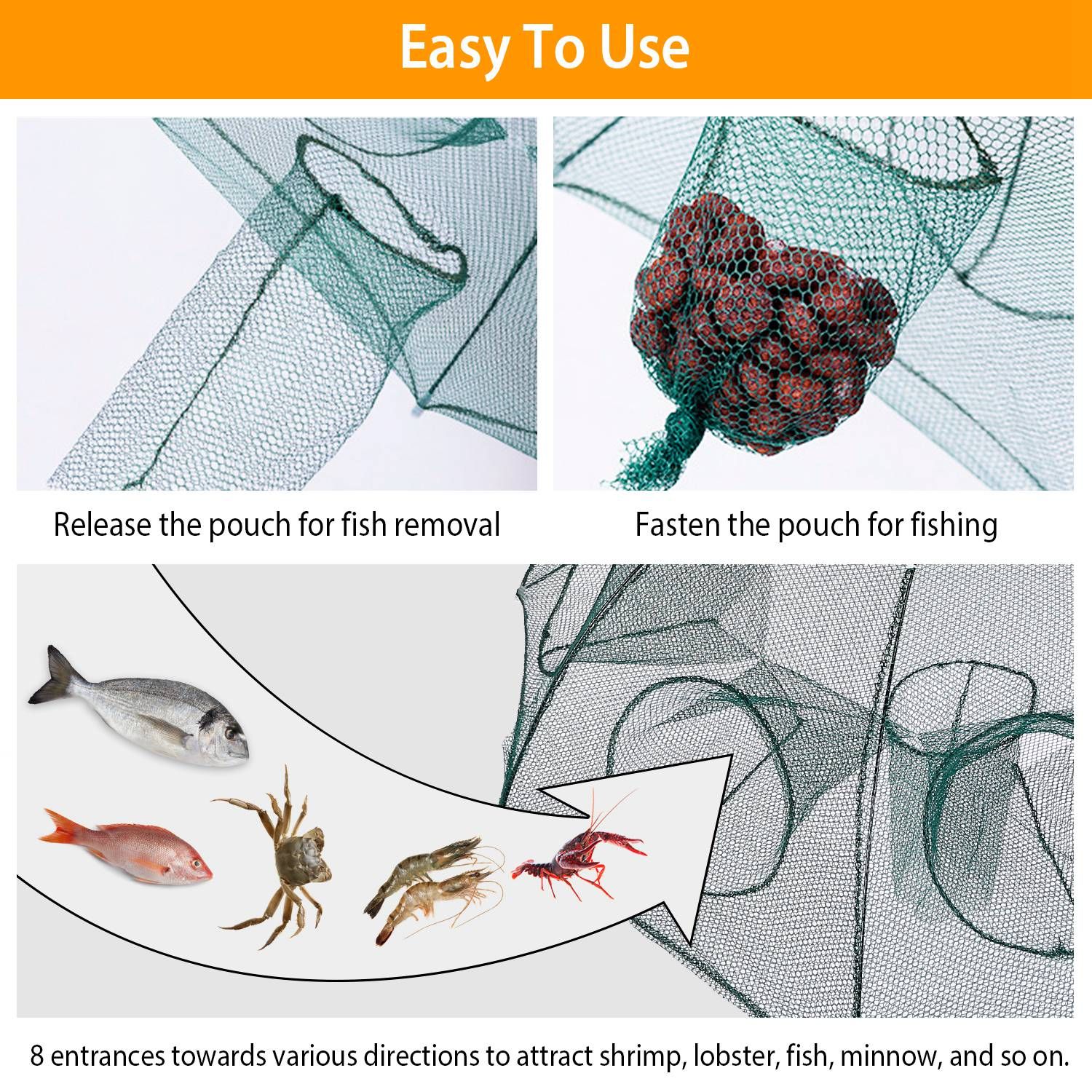 Easy To Use

Release the pouch for fish removal

Fasten the pouch for fishing

8 entrances towards various directions to attract shrimp, lobster, fish, minnow, and so on.